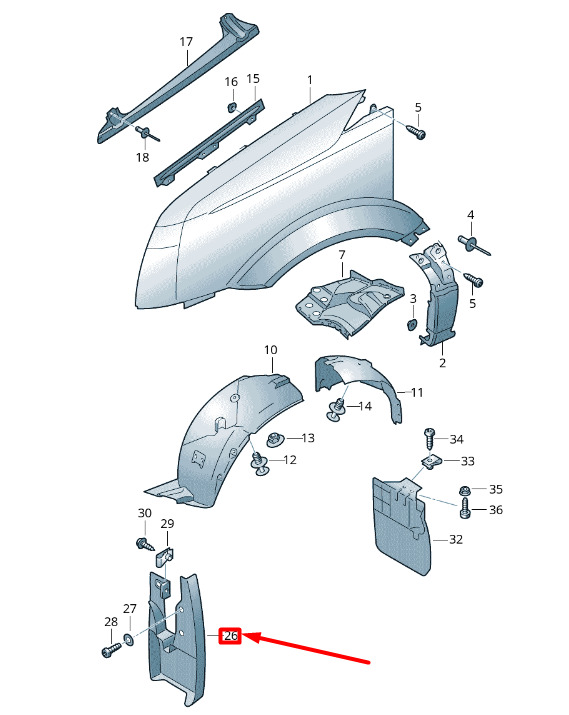 17
16
15
1
5
18
4
7
3
5
2
10
11
14
13
12
34
33
35
36
32
30
29
27
28
26