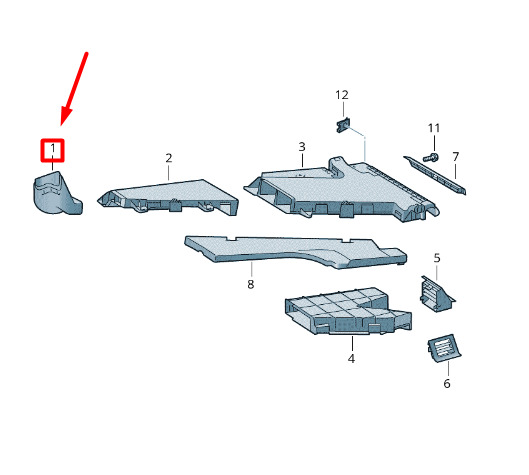 12
11
1
2
3
7
5
8
4
6