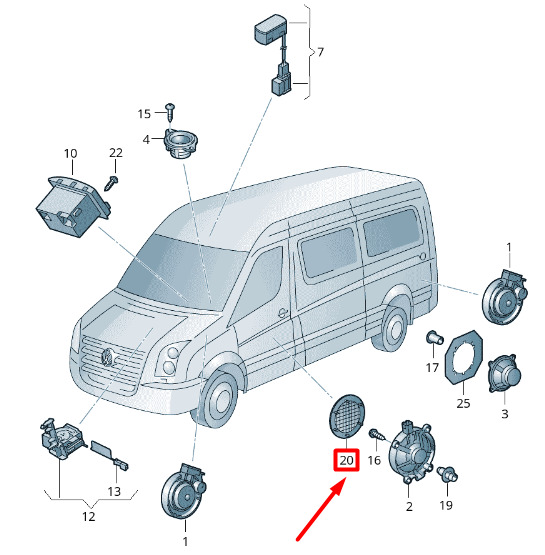 7
15
4
10
22
1
17
25
3
20
16
2
19
13
12
1