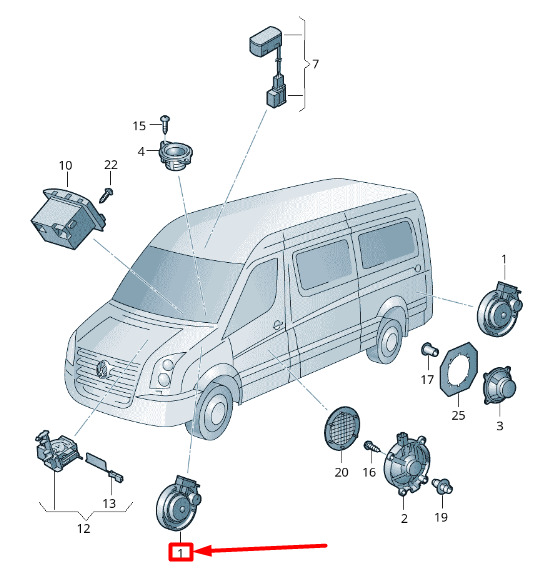 7

15

4

10

22

1

17

25

3

20

16

2

19

13

12

1