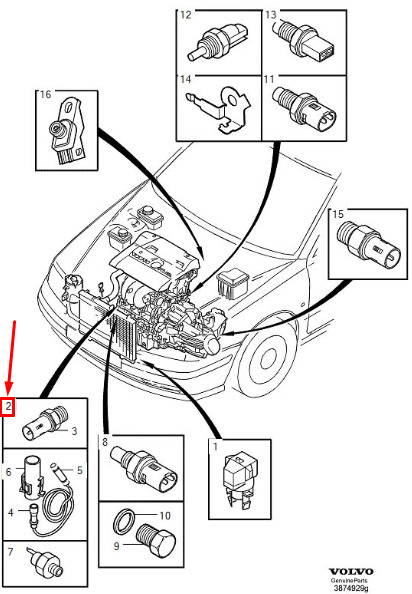 12
13
14
11
16
15
2
3
6
5
4
7
8
10
9
1
VOLVO
GenuineParts
3874929g