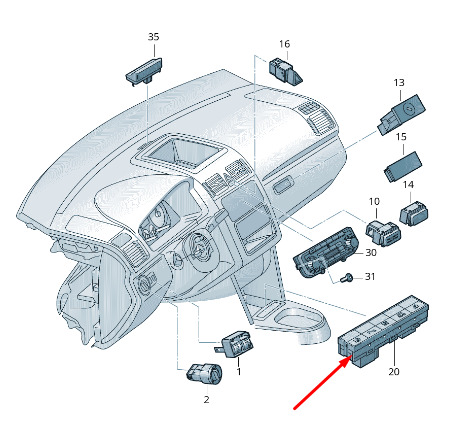 35
16
13
15
14
10
30
31
20
1
2