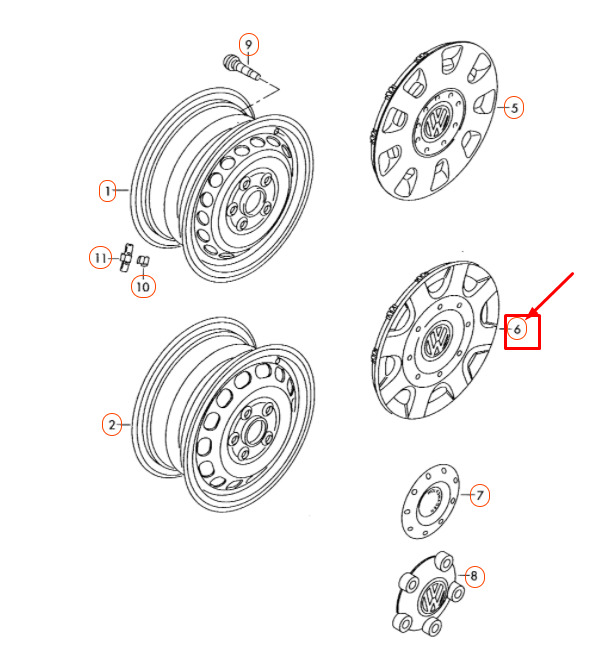 9
5
1
11
10
6
2
7
8