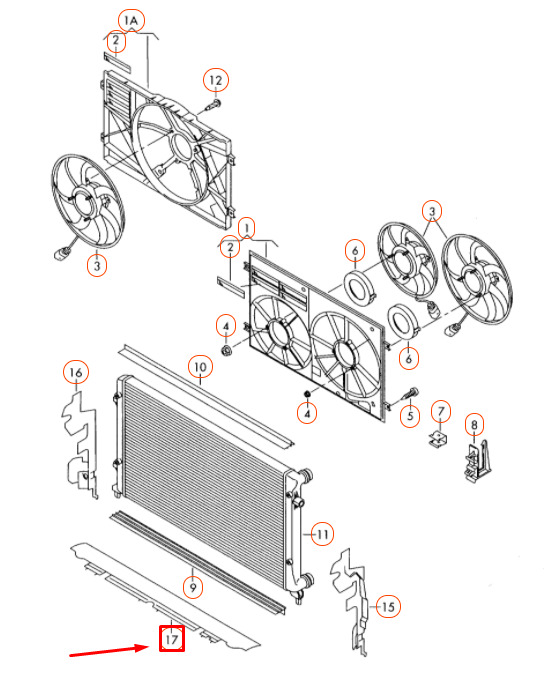 1A
2
12
3
1
2
6
3
4
6
16
10
4
5
7
8
11
9
15
17