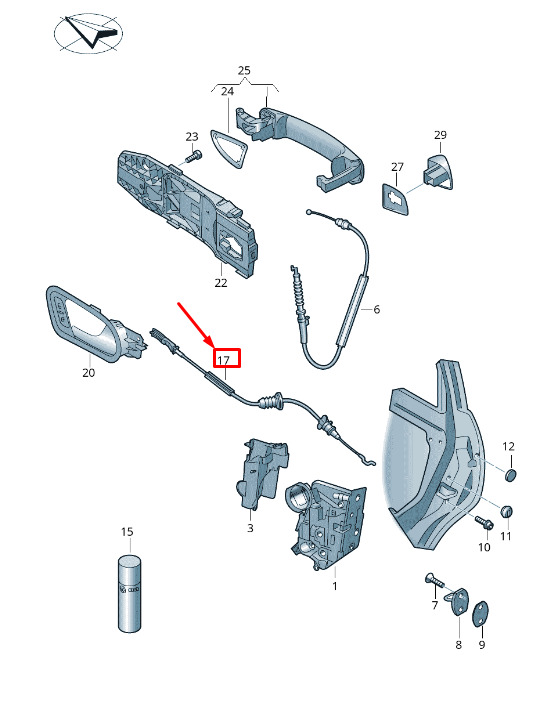 25
24
23
29
27
22
6
20
17
12
3
11
10
15
1
7
8
9