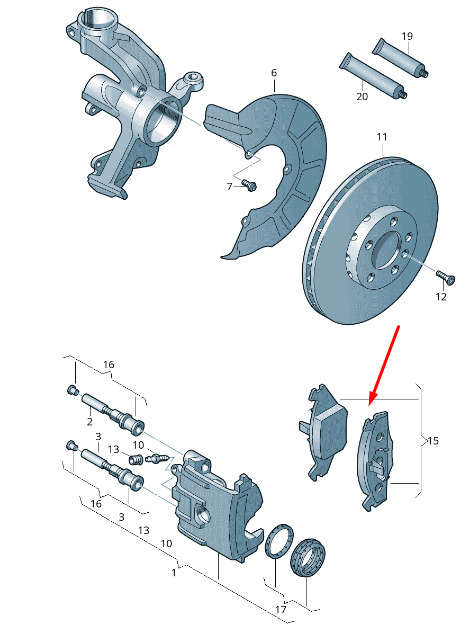 19
20
6
11
7
12
16
2
3
13
10
15
16
3
13
10
1
17