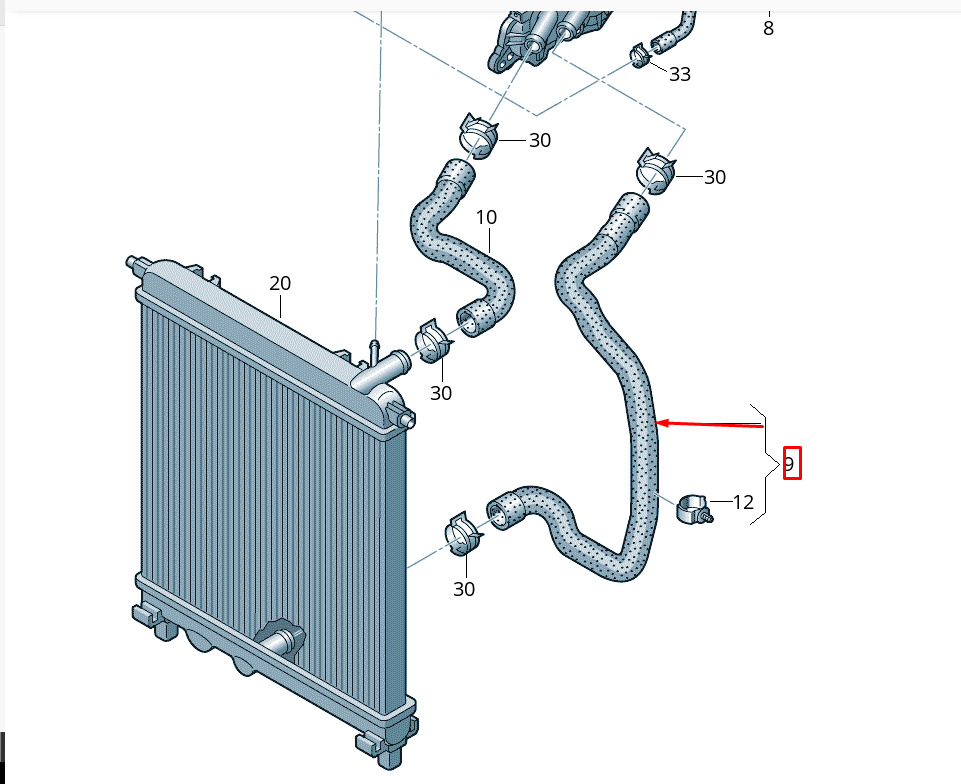 8
33
30
30
10
20
30
9
12
30