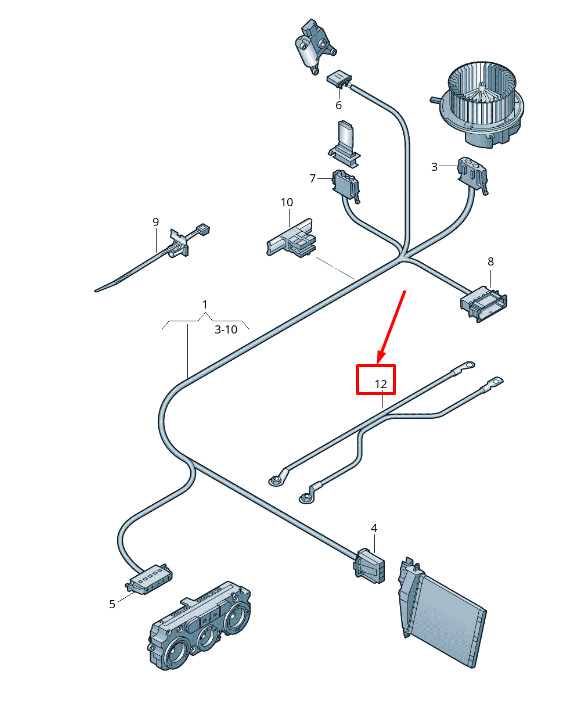 6
3
7
10
9
8
1
3-10
12
4
5