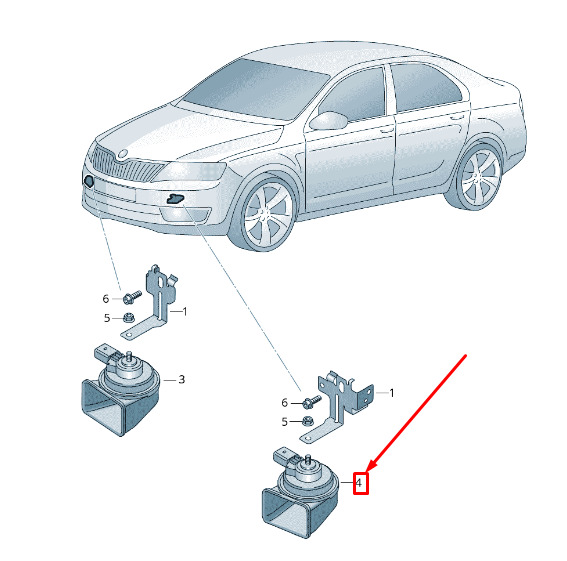 6
5
1
3
6
5
1
4