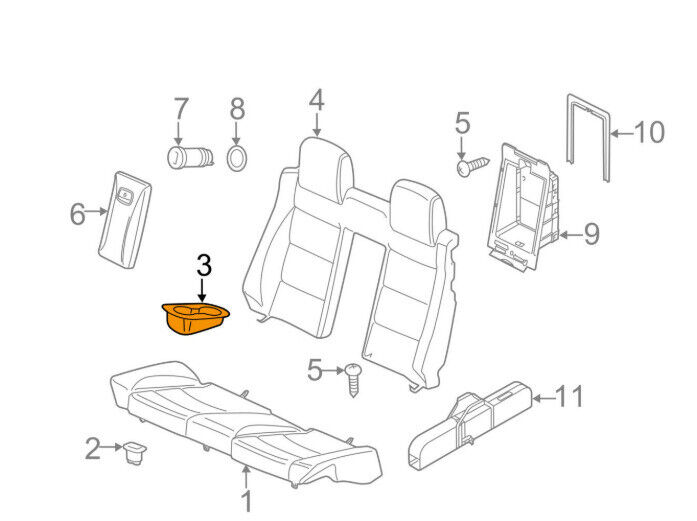 7
8
4
5
10
6
9
3
5
11
2
1