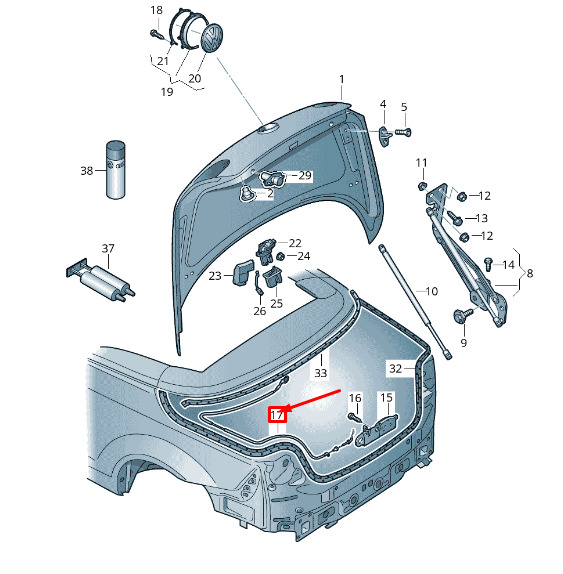 18
21
20
19
1
4
5
38
29
2
11
12
13
12
37
22
24
23
26
25
14
8
10
9
33
32
16
15
17