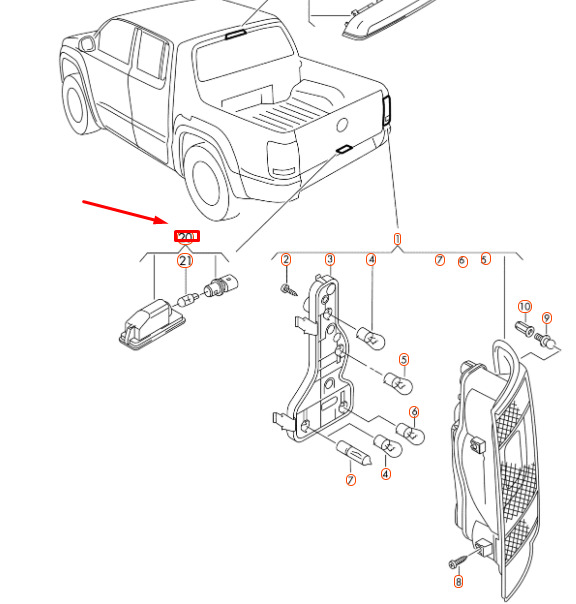 20
21
1
2
3
4
7
6
5
10
9
5
6
4
7
8