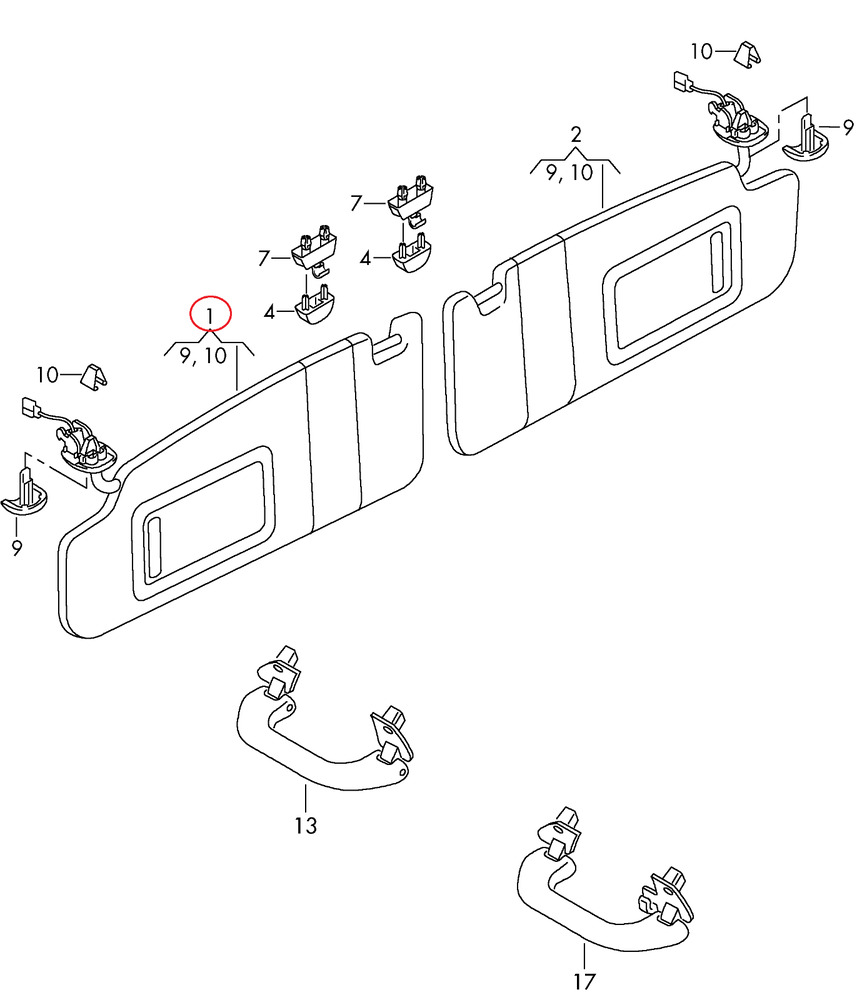 10
2
9, 10
9
7
7
4
4
1
9, 10
10
9
13
17