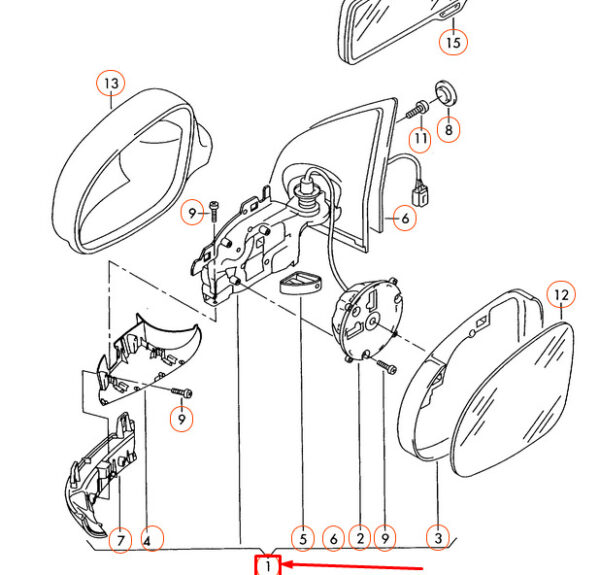 15
13
11
8
9
6
12
9
7
4
5
6
2
9
3
1