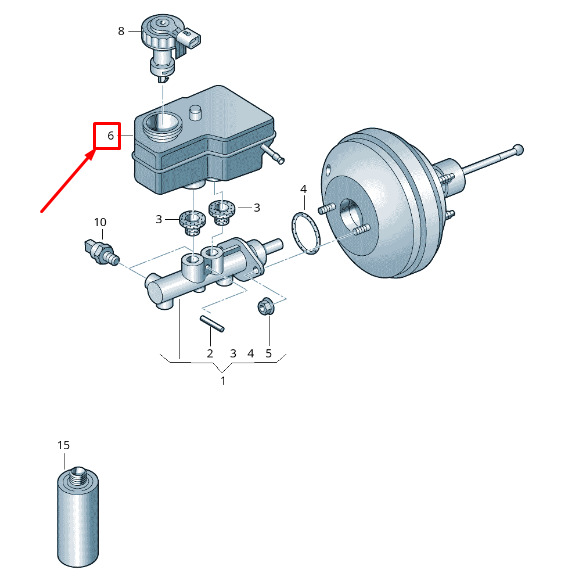 8
6
4
3
3
10
2
3
4
5
1
15