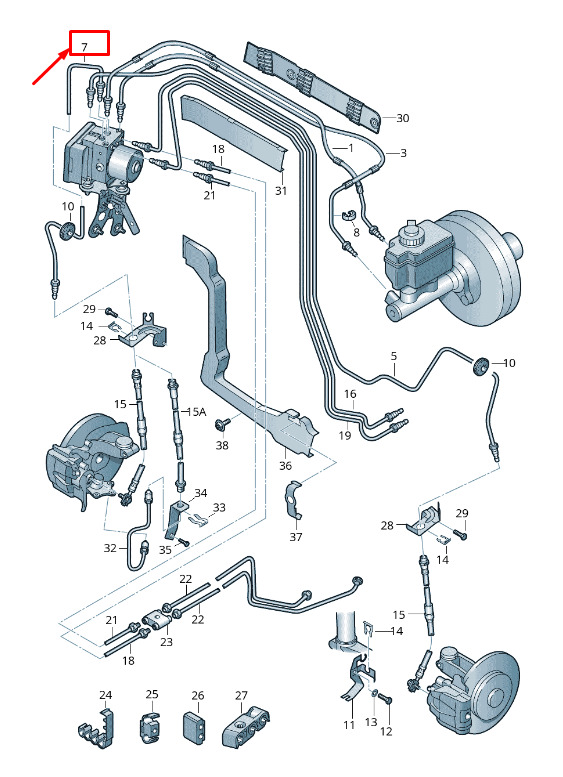 7
30
1
3
18
21
31
10
8
29
14
28
5
10
16
19
15
15A
38
36
34
33
32
35
37
28
29
14
22
22
21
23
18
15
14
24
25
26
27
11
13
12