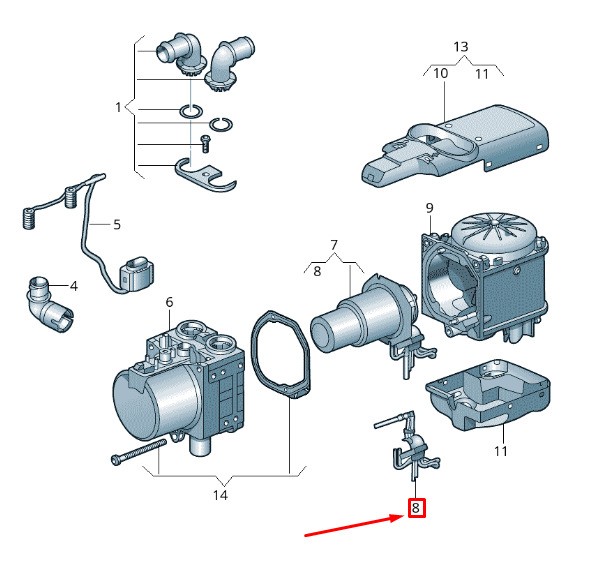 13
10
11
1
5
9
7
8
4
6
11
14
8