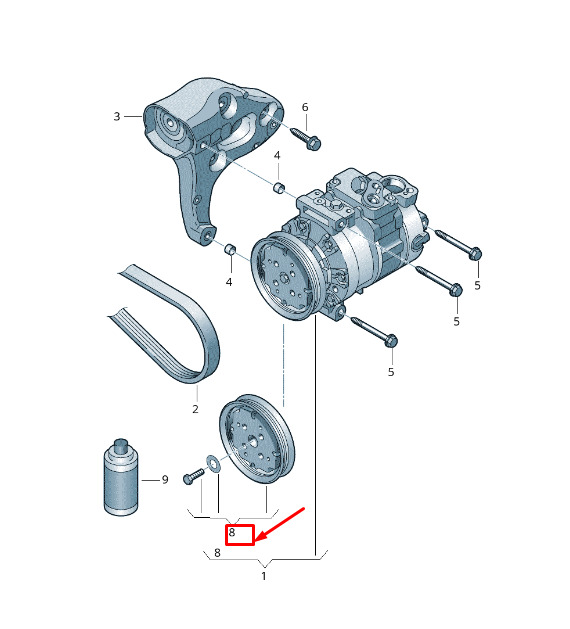 3
6
4
4
5
5
5
2
9
8
8
1