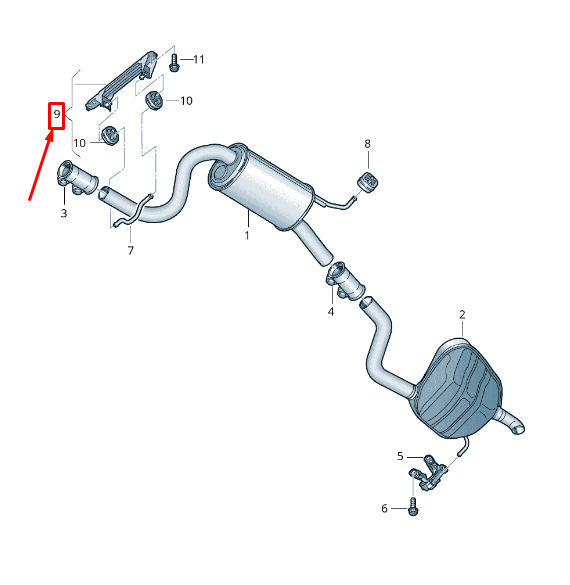 11
10
9
10
8
3
7
1
4
2
5
6