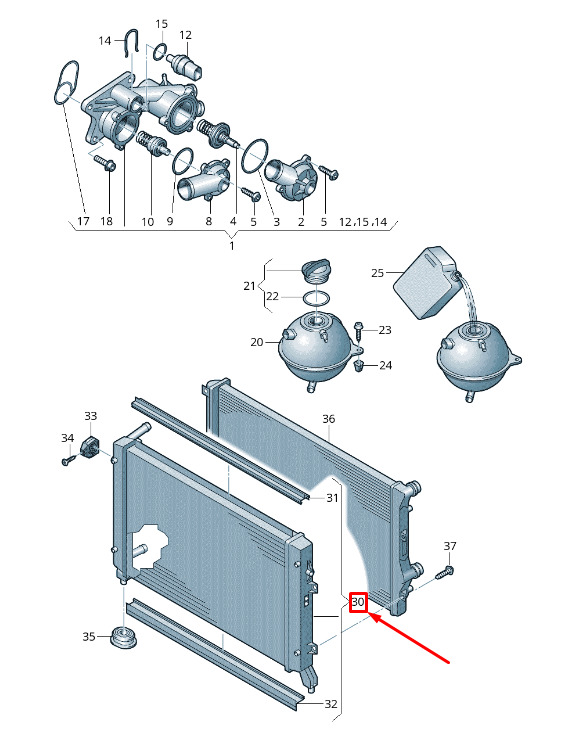 14
15
12
17
18
10
9
8
4
5
3
2
5
12,15,14
1
21
22
20
23
24
25
33
34
36
31
37
30
35
32