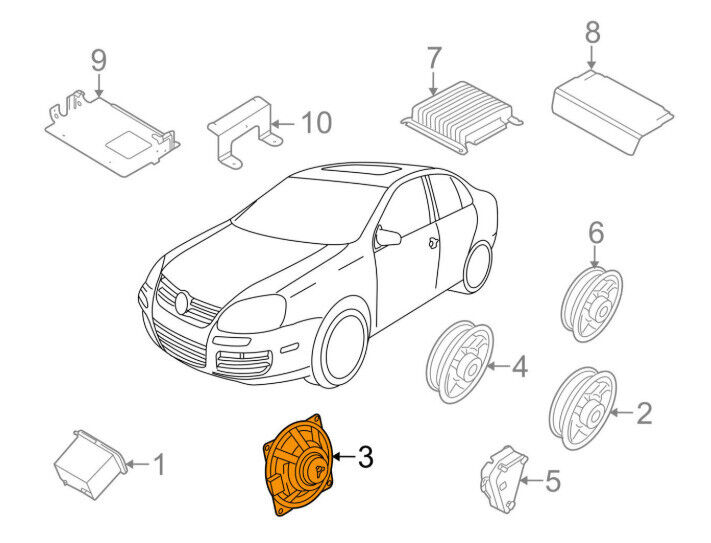 9
10
7
8
6
4
2
1
3
5