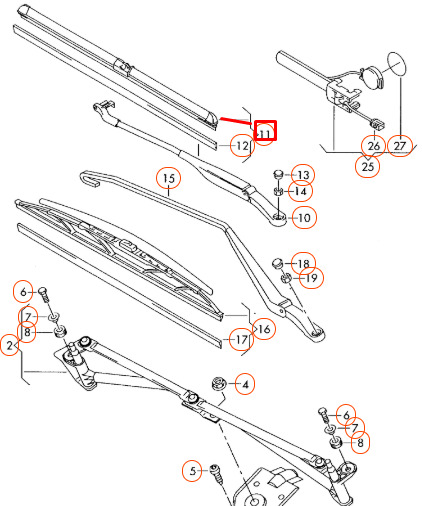 11
12
26
27
25
13
14
10
15
18
19
6
7
8
2
16
17
4
6
7
8
5