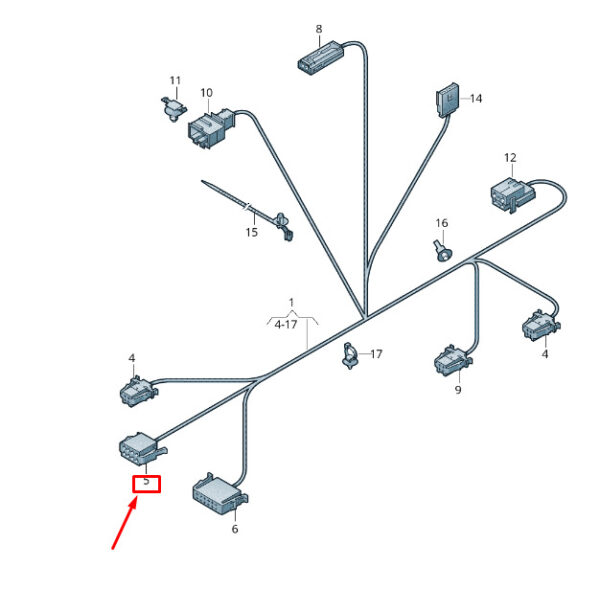 8

11

10

14

12

15

16

1

4-17

17

4

4

9

5

6