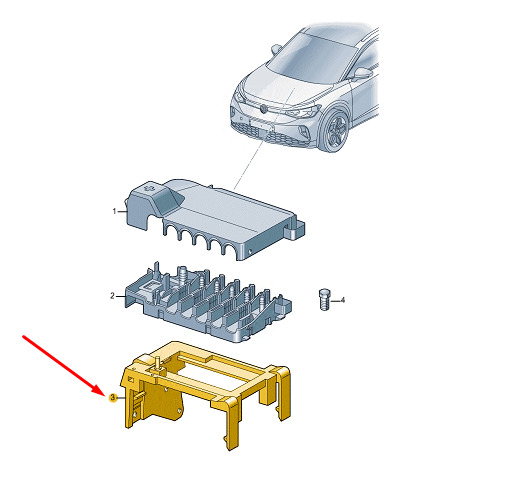 1
2
4
3