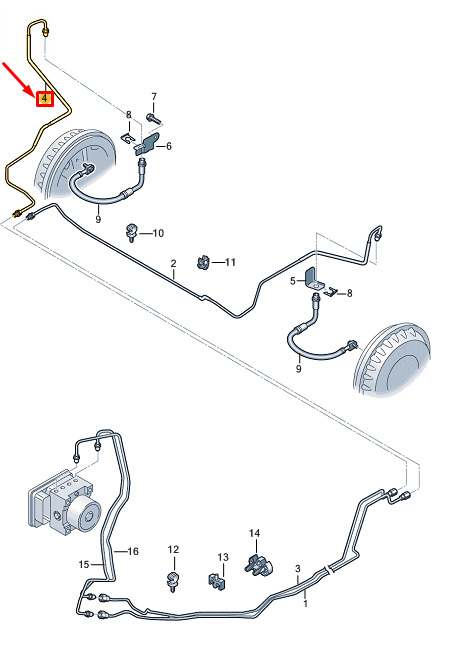 4
7
8
6
9
10
2
11
5
8
9
14
12
13
16
15
3
1