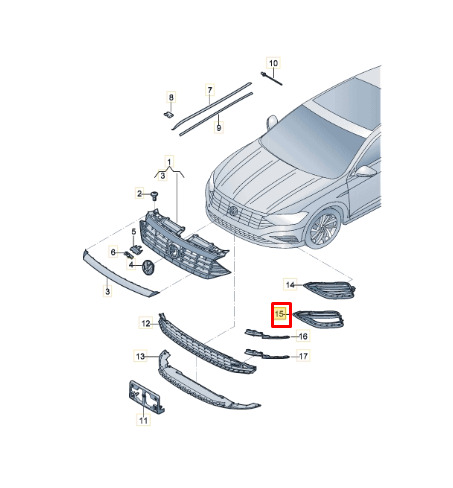 10
7
8
9
1
3
2
5
6
4
3
14
15
16
17
12
13
11