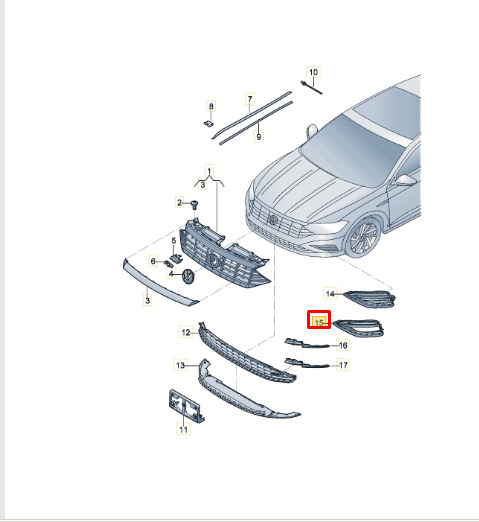 10
8
7
9
1
3
2
5
6
4
3
14
15
12
16
13
17
11