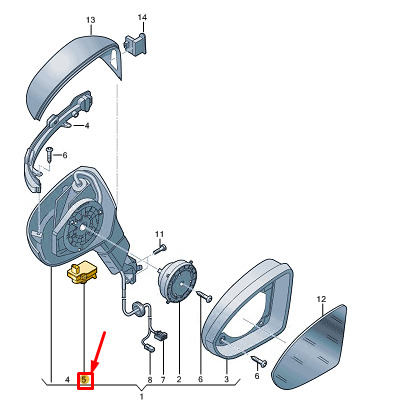 13
14
4
6
11
12
4
5
8
7
2
6
3
6
1