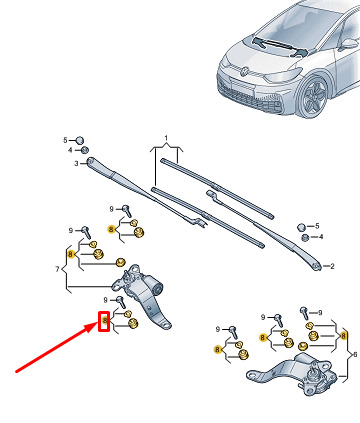 5
4
3
1
9
8
9
8
7
5
4
2
9
8
9
9
9
8
8
8
6