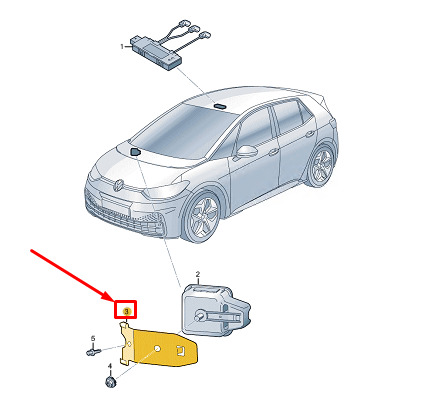 1
2
3
5
4