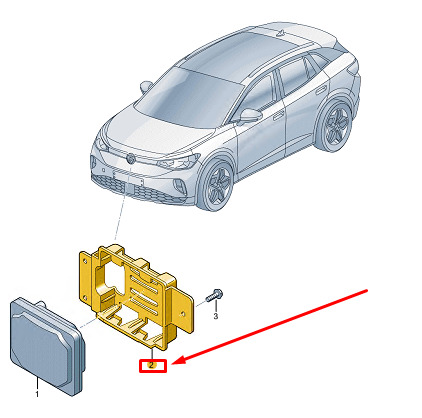 3
2
1