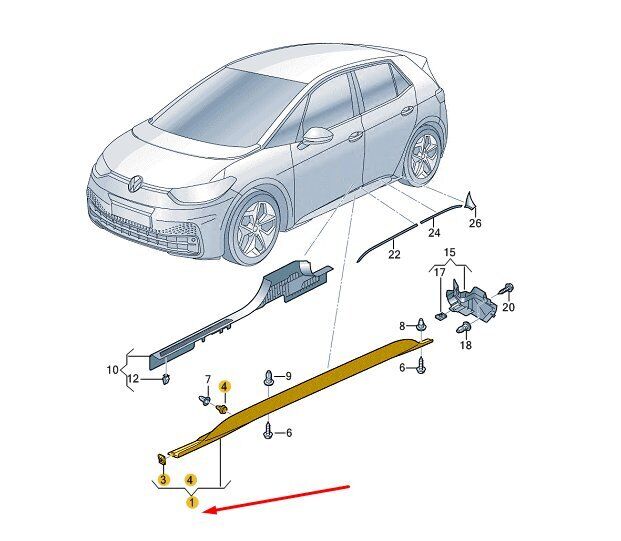 26
24
22
15
17
20
18
8
6
10
12
7
4
9
6
3
4
1