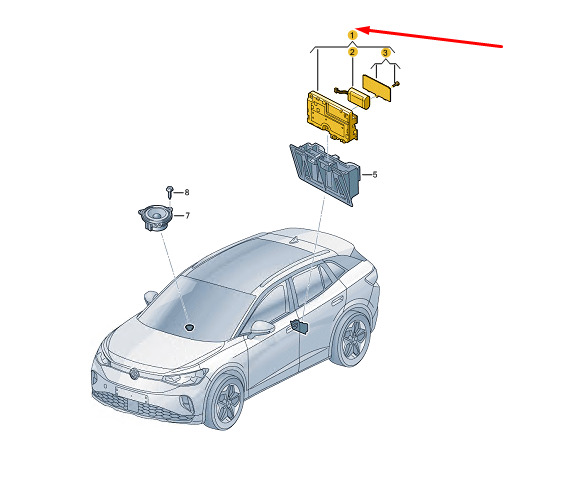 1
2
3
5
8
7