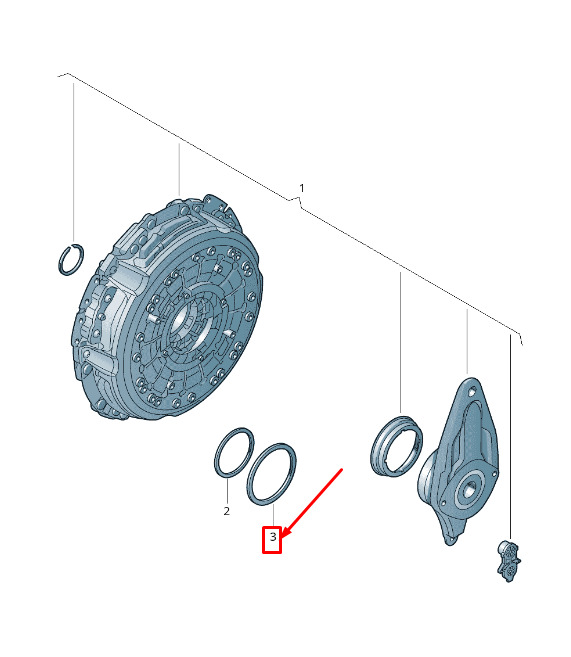 1
2
3