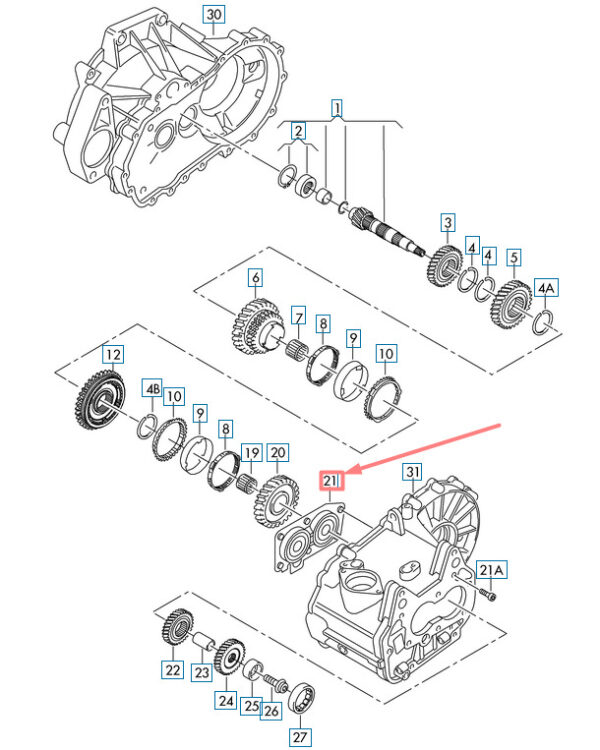 30
1
2
3
4
4
5
4A
6
7
8
9
10
12
4B
10
9
8
19
20
21
31
21A
22
23
24
25
26
27