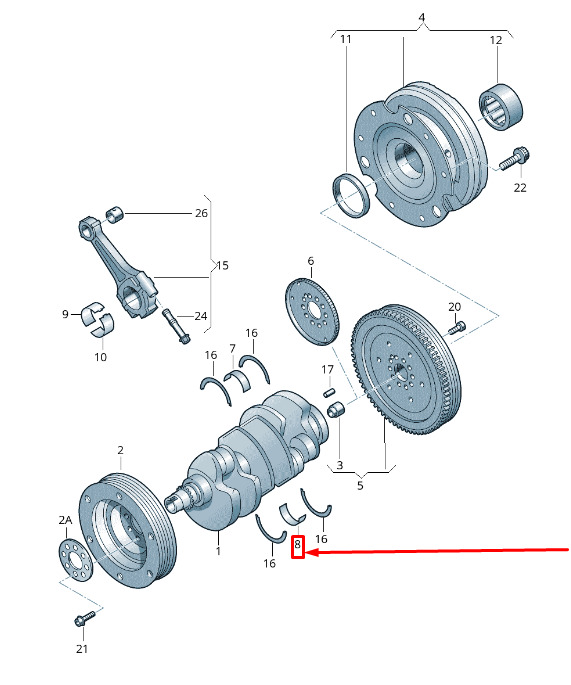 4
11
12
22
26
15
9
24
10
6
20
16
7
16
17
3
5
2
2A
1
16
8
16
21