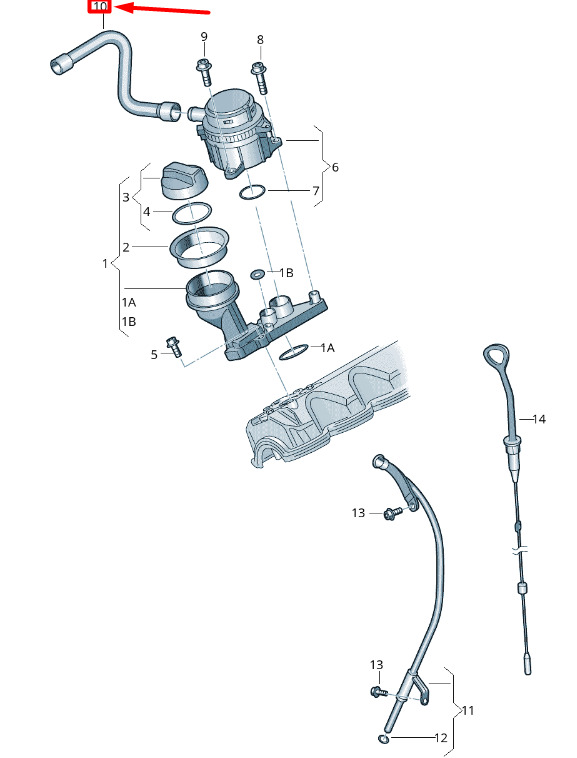 10
9
8
6
7
3
4
2
1
1B
1A
1B
5
1A
14
13
13
11
12