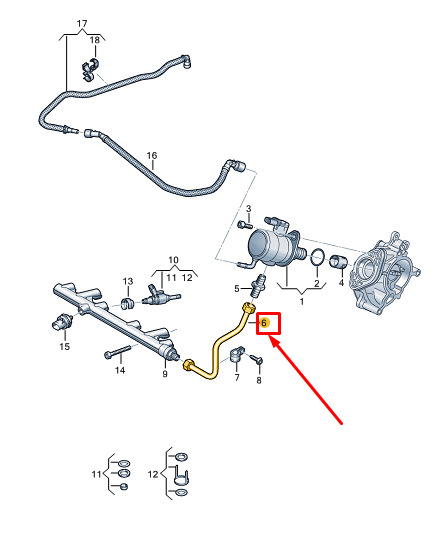 17
18
16
3
10
11 12
13
5
2
4
1
6
15
14
9
7
8
11
12