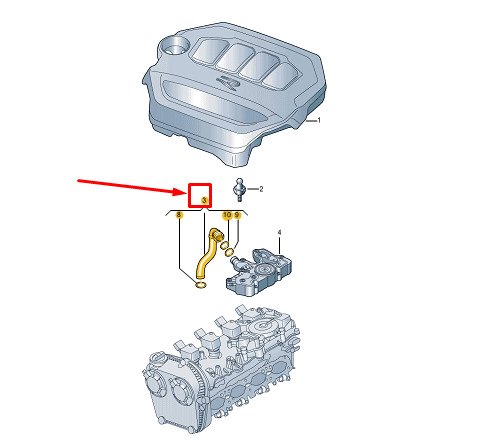 1
2
3
8
10
9
4