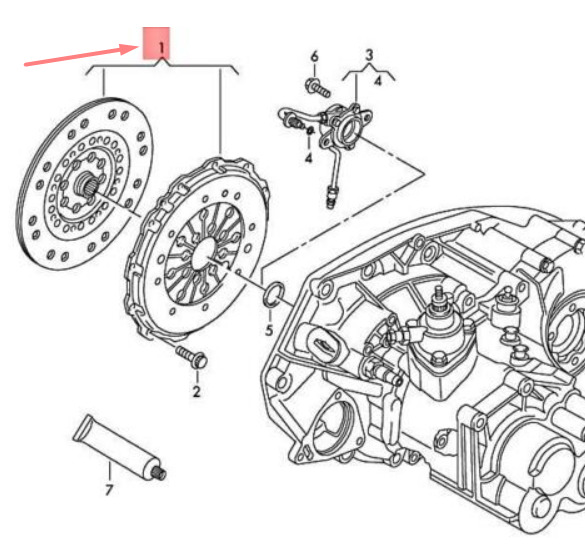 1
6
3
4
4
5
2
7