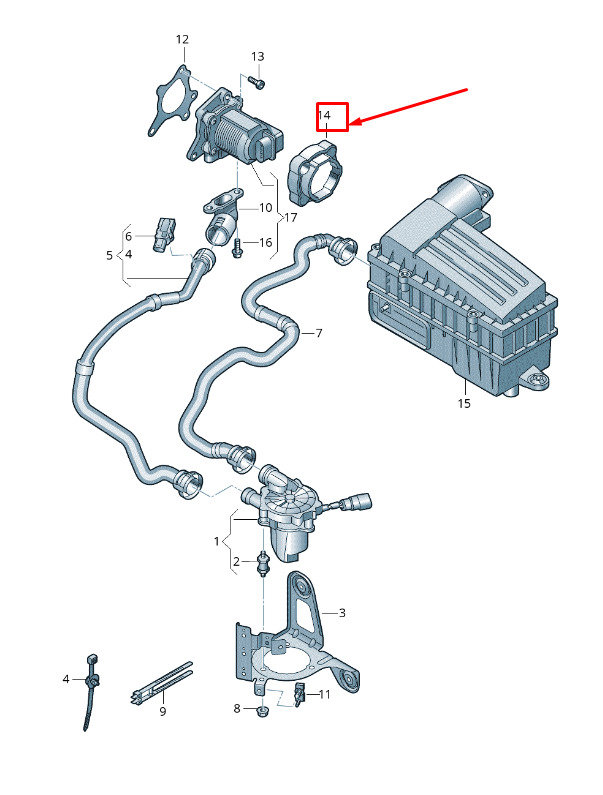 12
13
14
10
17
6
5
4
16
7
15
1
2
3
4
9
8
11