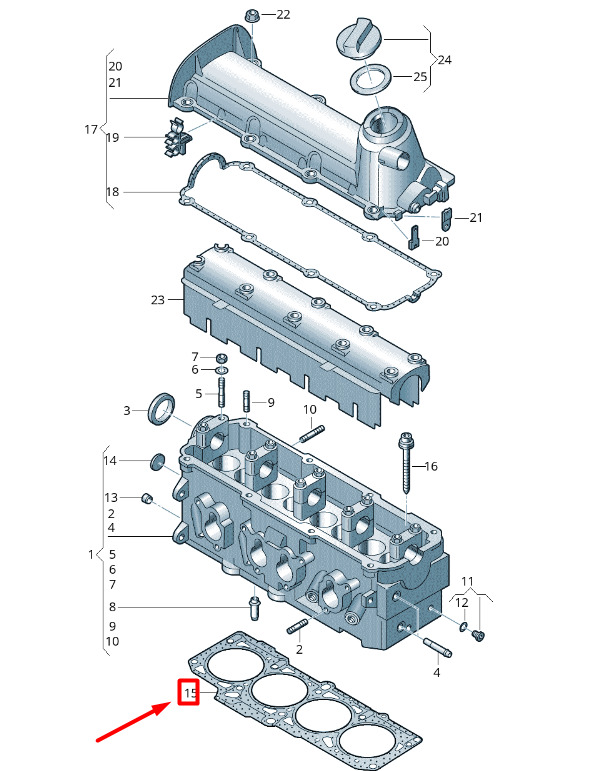 22
24
25
20
21
17
19
18
21
20
23
7
6
5
9
3
10
14
16
13
2
4
1
5
6
7
8
9
10
11
12
2
4
15