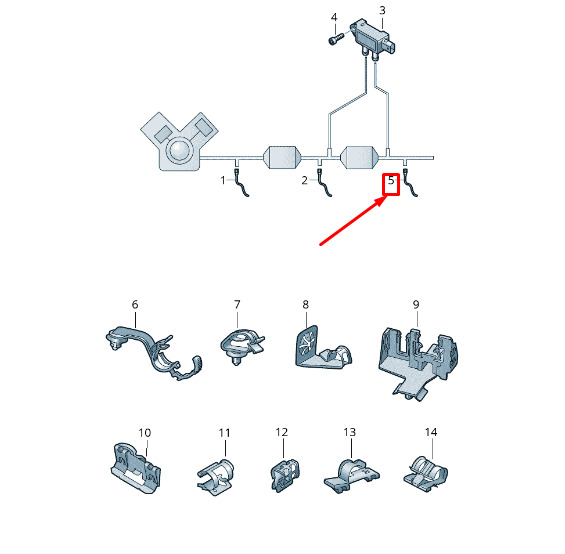 4
3
1
2
5
6
7
8
9
10
11
12
13
14