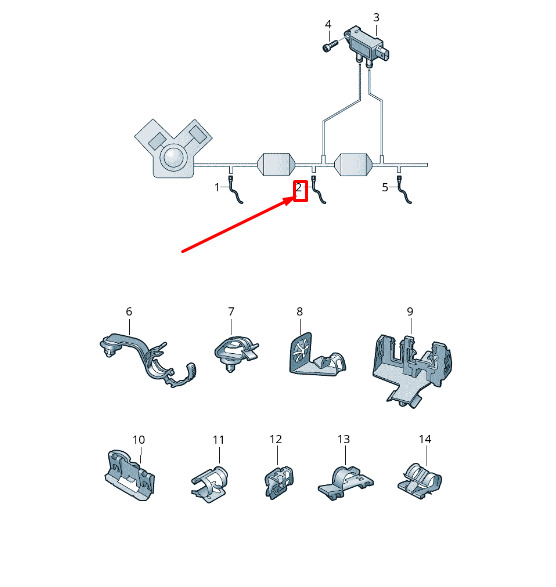 4
3
1
2
5
6
7
8
9
10
11
12
13
14