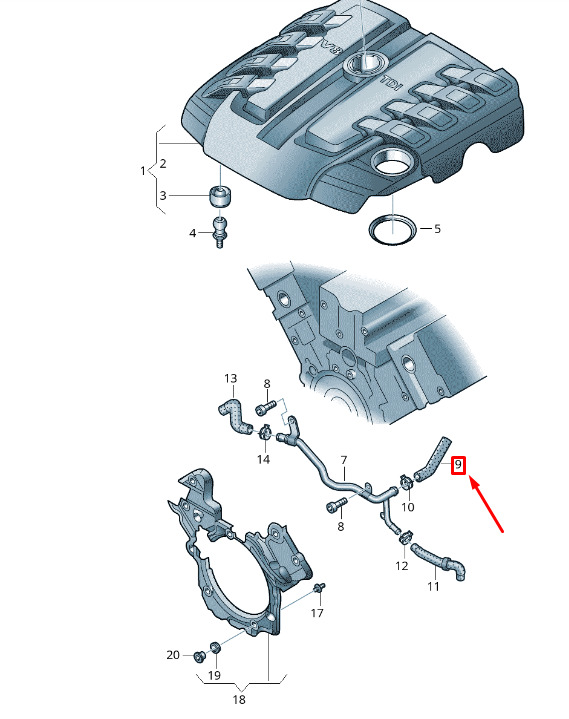 V8
TDI
1
2
3
4
5
13
8
14
7
9
10
8
12
11
17
20
19
18