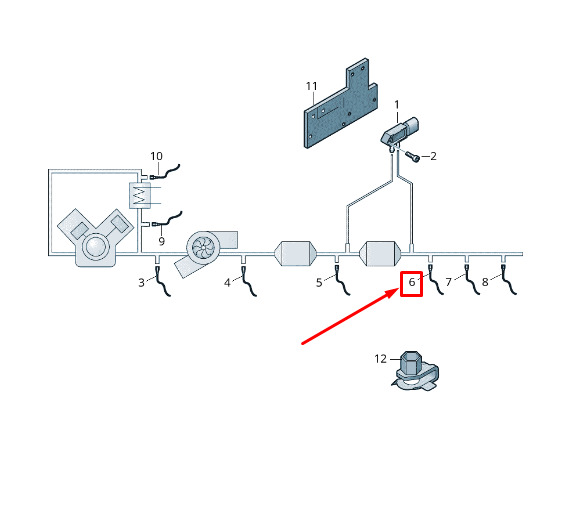 11
1
2
10
9
3
4
5
6
7
8
12